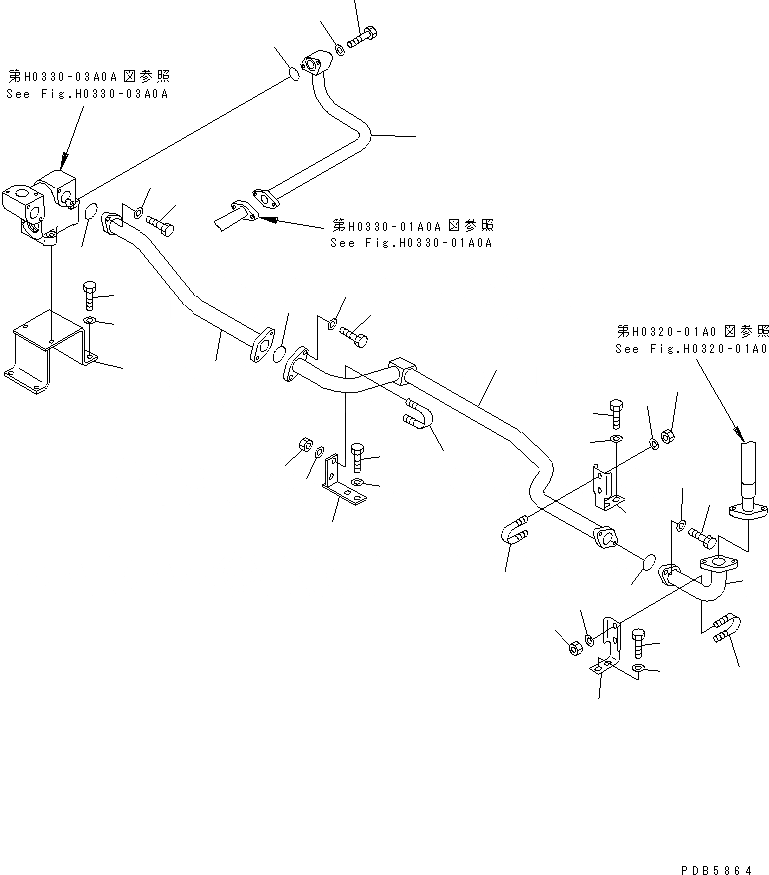 第H0330-03A0A図参照
See Fig.H0330-03A0A

第H0330-01A0A図参照
See Fig.H0330-01A0A

第H0320-01A0図参照
See Fig.H0320-01A0

PDB5864