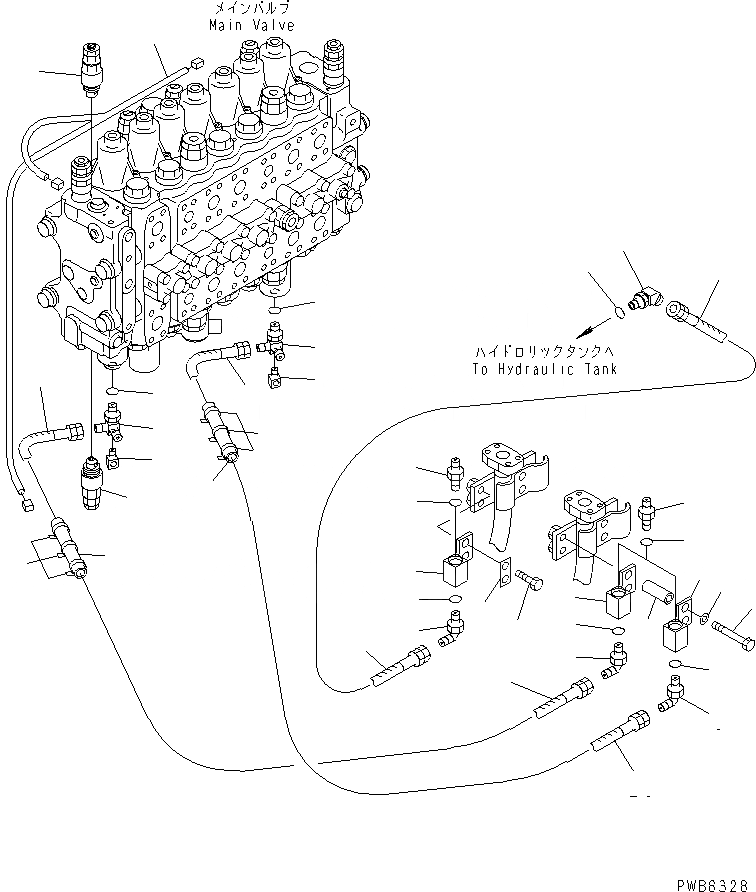 メインバルブ
Main Valve

ハイドロリックタンクへ
To Hydraulic Tank

PWB6328