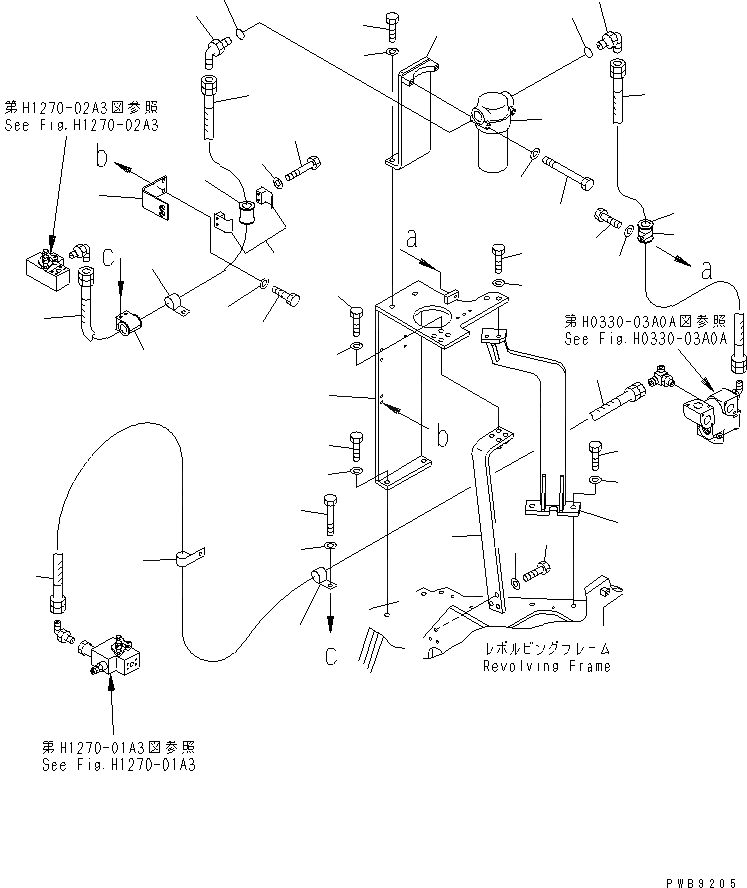 第H1270-02A3図参照
See Fig.H1270-02A3

b

c

a

a

第H0330-03A0A図参照
See Fig.H0330-03A0A

b

c

レボルビングフレーム
Revolving Frame

第H1270-01A3図参照
See Fig.H1270-01A3

PWB9205