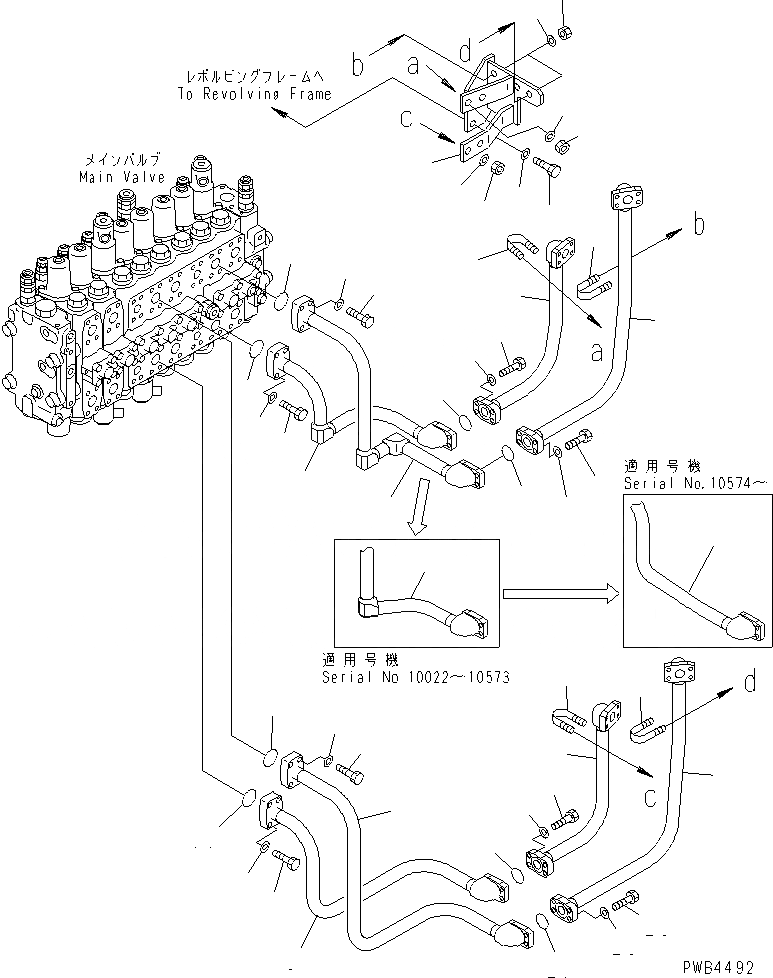 レボルビングフレームへ
To Revolving Frame

b
a
d
c

メインバルブ
Main Valve

b
a

適用号機
Serial No.10574～

適用号機
Serial No 10022～10573

d
c

PWB4492