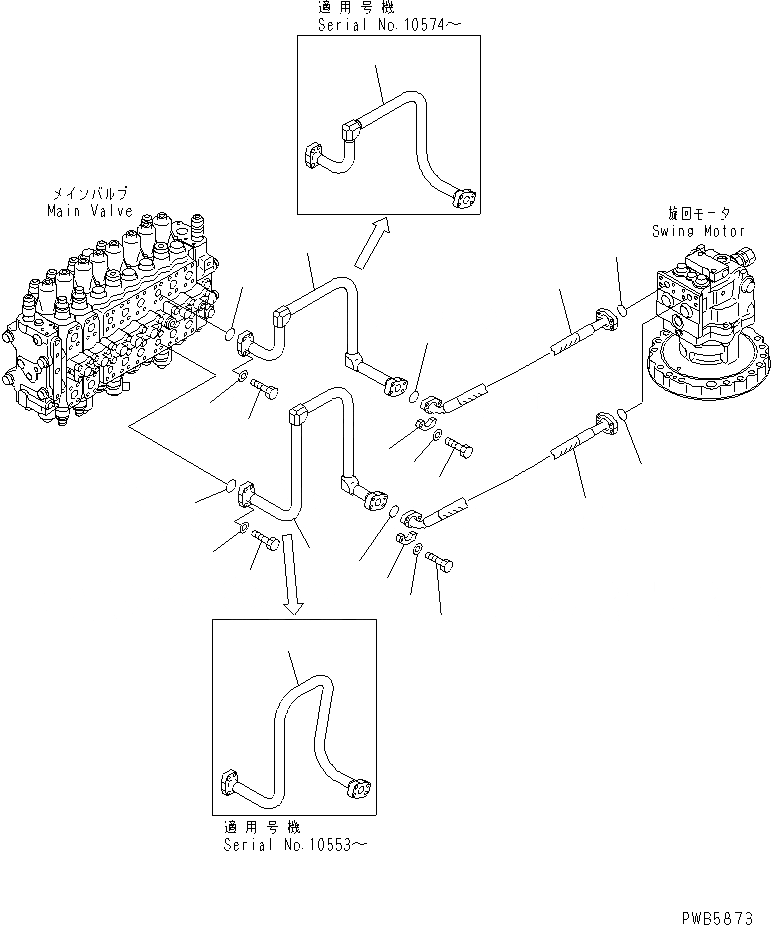 適用号機
Serial No.10574～

メインバルブ
Main Valve

旋回モータ
Swing Motor

適用号機
Serial No.10553～

PWB5873