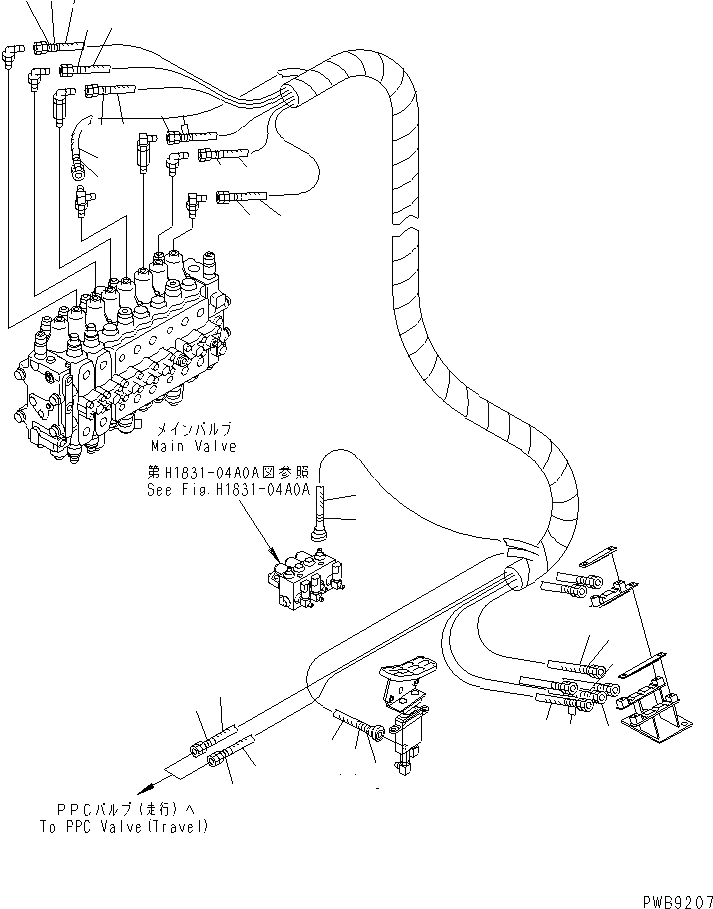 メインバルブ
Main Valve

第H1831-04A0A図参照
See Fig.H1831-04A0A

PPCバルブ(走行)へ
To PPC Valve(Travel)

PWB9207