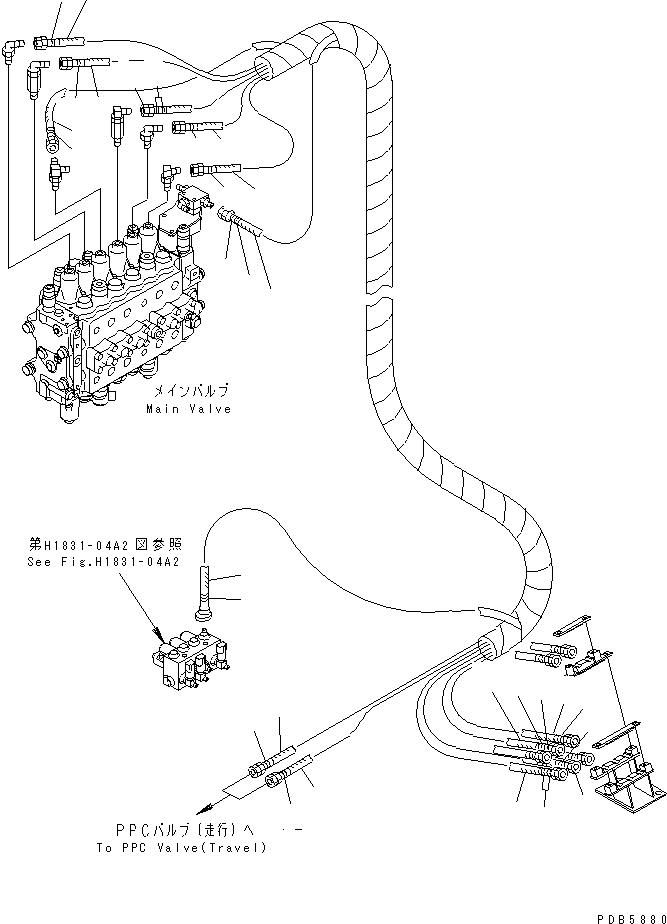 メインバルブ
Main Valve

第H1831-04A2図参照
See Fig.H1831-04A2

PPCバルブ(走行)へ
To PPC Valve(Travel)

PDB5880