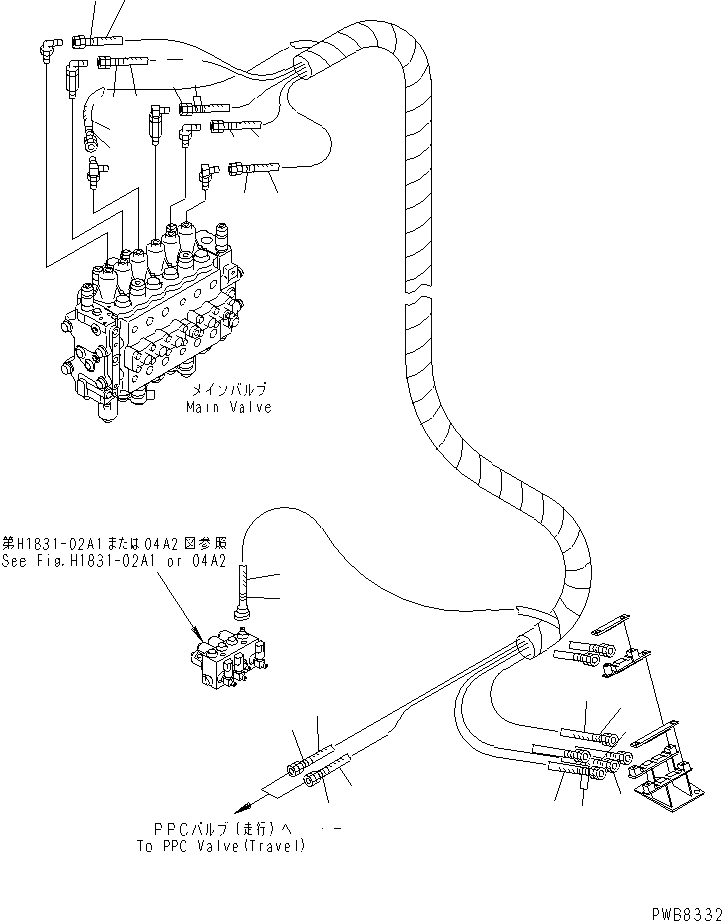 メインバルブ
Main Valve

第H1831-02A1または04A2図参照
See Fig.H1831-02A1 or 04A2

PPCバルブ(走行)へ
To PPC Valve(Travel)

PWB8332