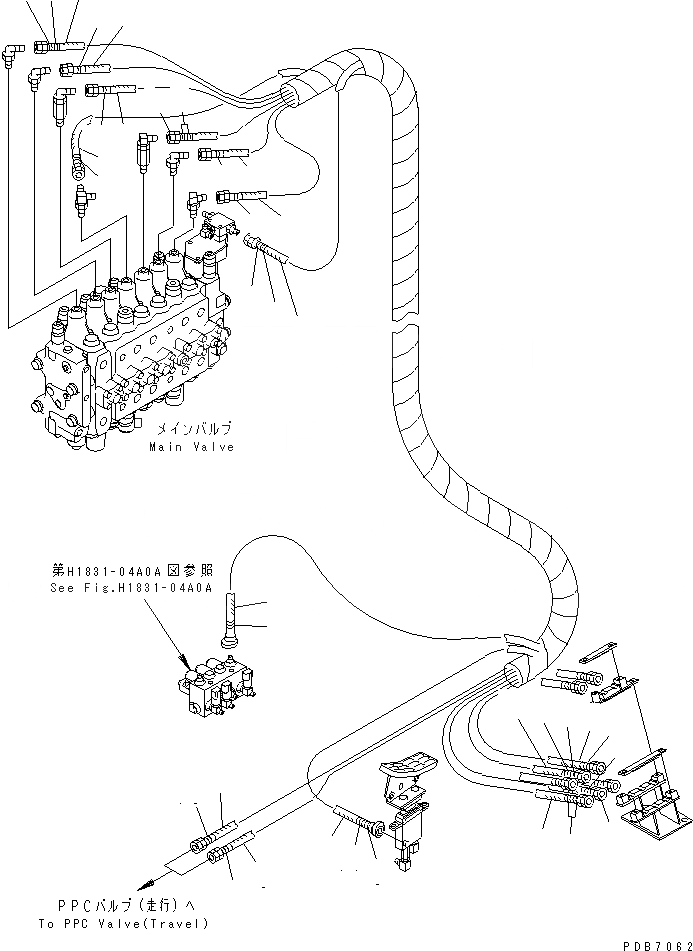 メインバルブ
Main Valve

第H1831-04A0A図参照
See Fig.H1831-04A0A

PPCバルブ(走行)へ
To PPC Valve(Travel)

PDB7062