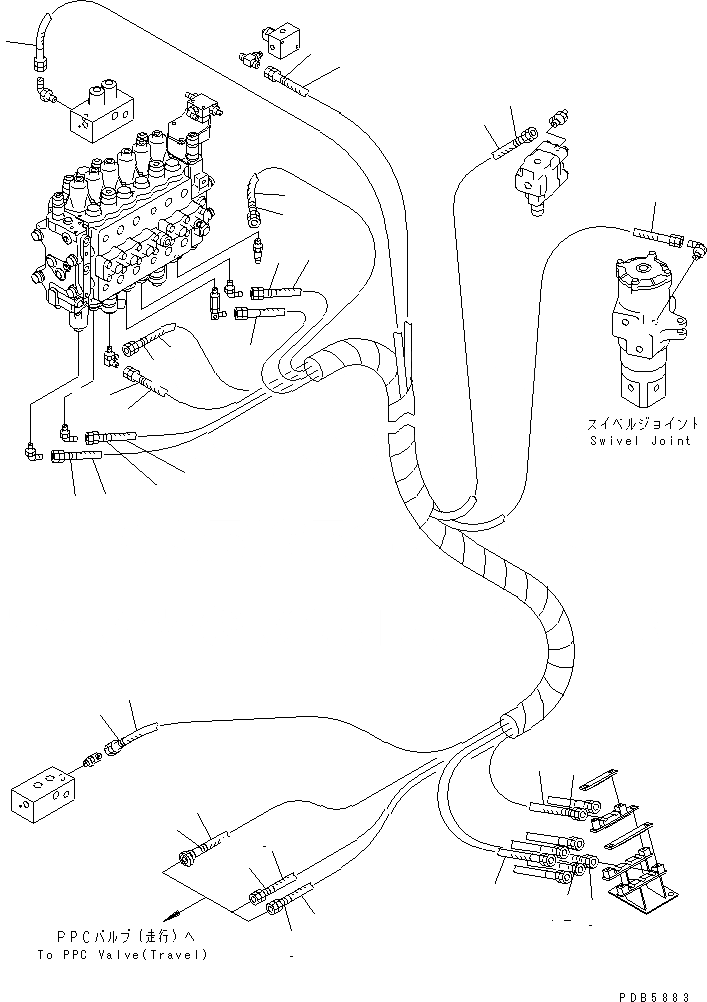 スイベルジョイント
Swivel Joint

PPCバルブ(走行)へ
To PPC Valve(Travel)

PDB5883