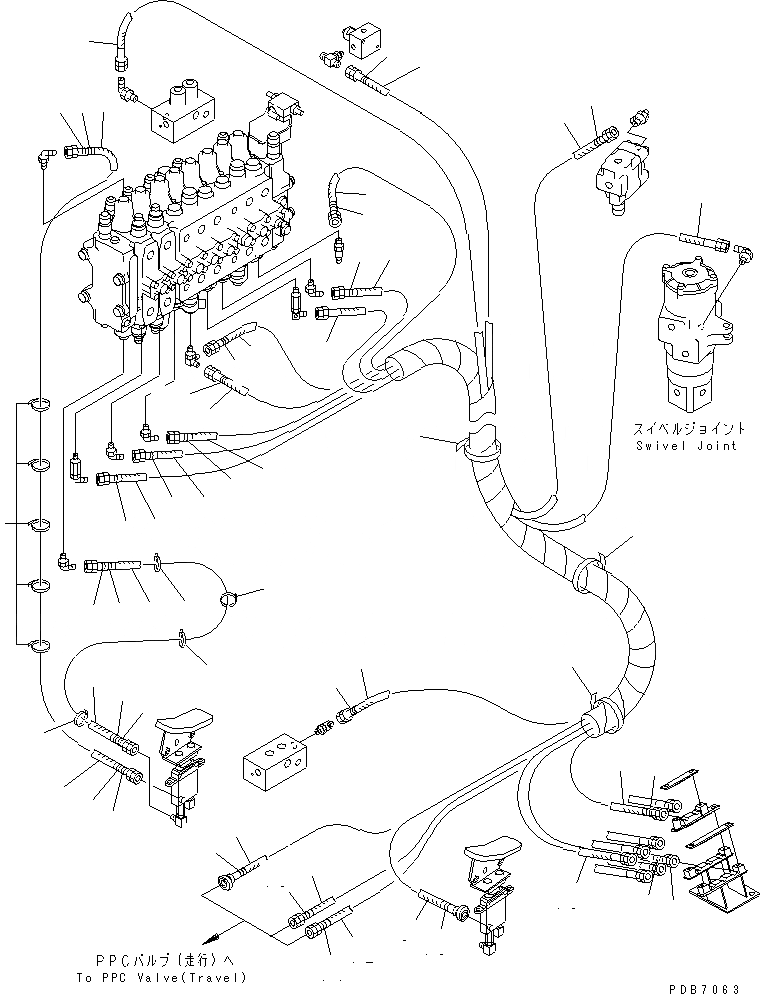 スイベルジョイント
Swivel Joint

PPCバルブ(走行)へ
To PPC Valve(Travel)

PDB7063