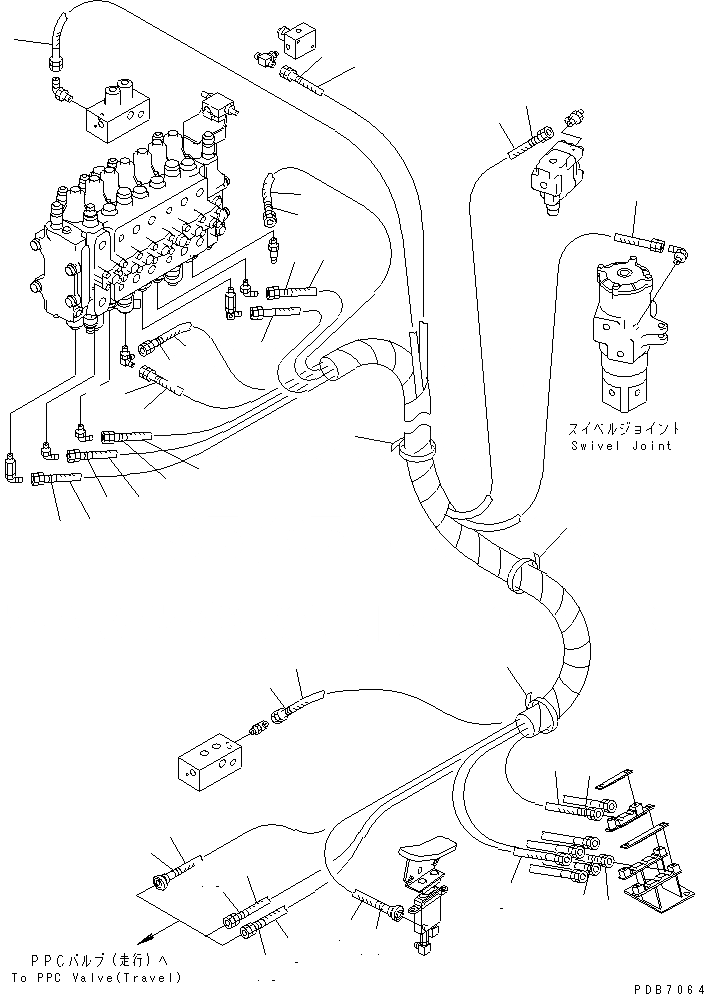 スイベルジョイント
Swivel Joint

PPCバルブ(走行)へ
To PPC Valve(Travel)

PDB7064