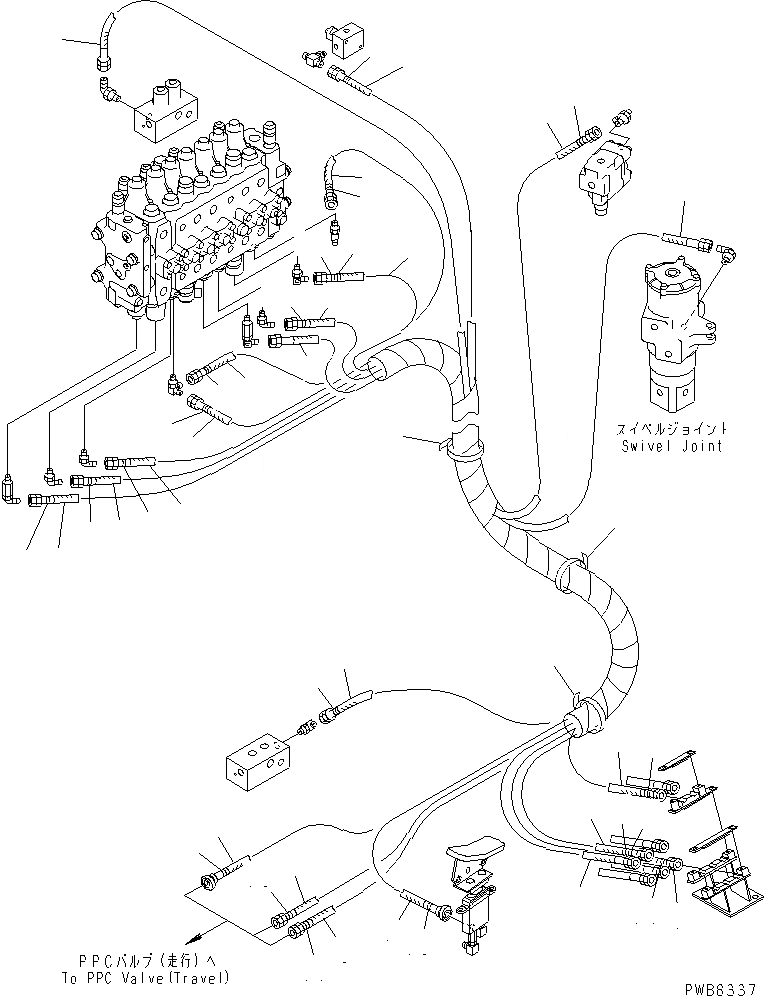 スイベルジョイント
Swivel Joint

PPCバルブ(走行)へ
To PPC Valve(Travel)

PWB6337