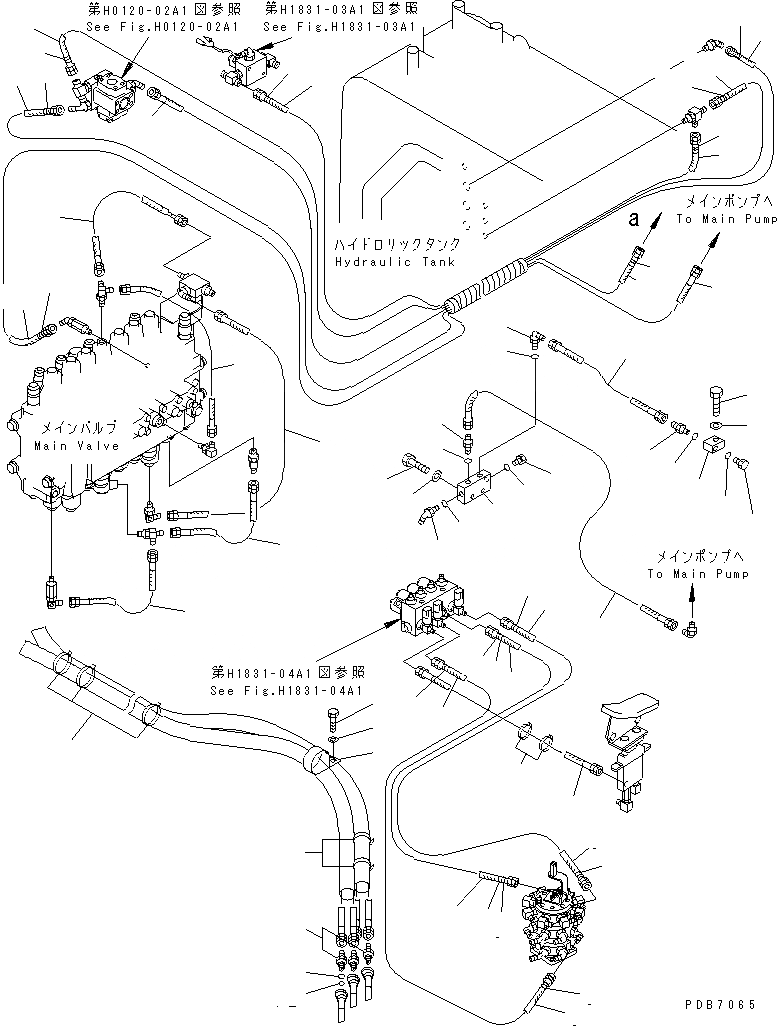 第H0120-02A1図参照
See Fig.H0120-02A1

第H1831-03A1図参照
See Fig.H1831-03A1

ハイドロリックタンク
Hydraulic Tank

a

メインポンプへ
To Main Pump

メインバルブ
Main Valve

メインポンプへ
To Main Pump

第H1831-04A1図参照
See Fig.H1831-04A1

PDB7065