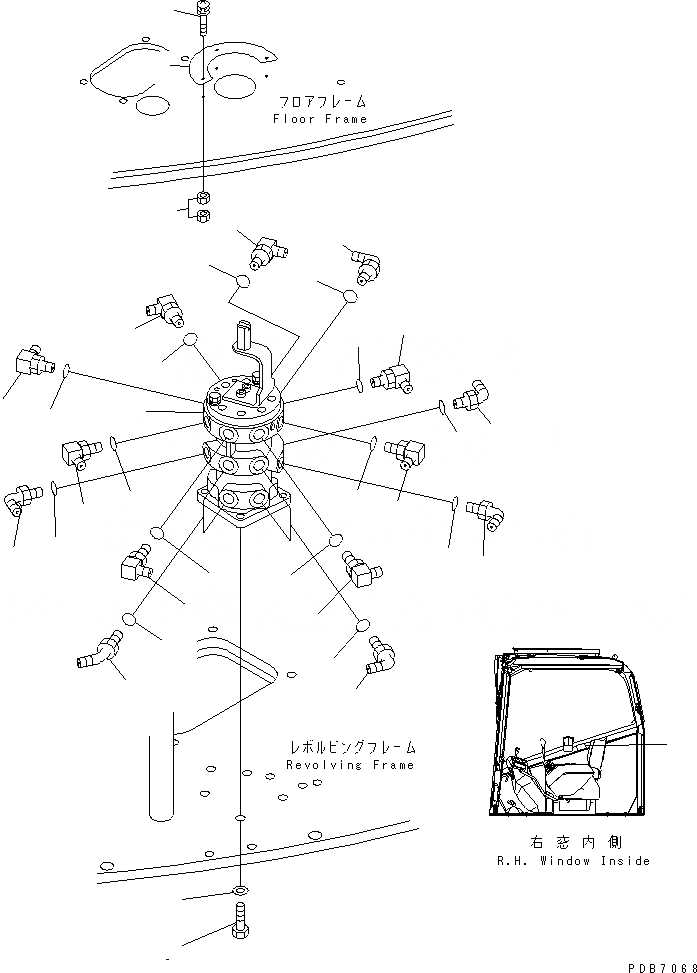 フロアフレーム
Floor Frame

レボルビングフレーム
Revolving Frame

右窓内側
R.H. Window Inside

PDB7068