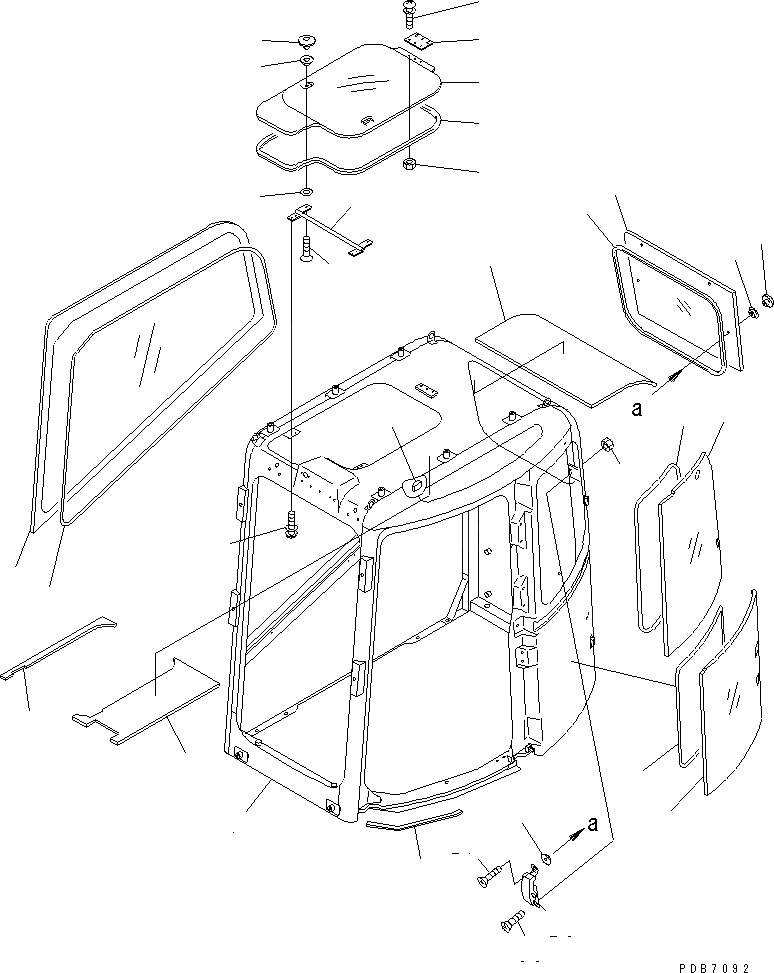 a

a

PDB7092