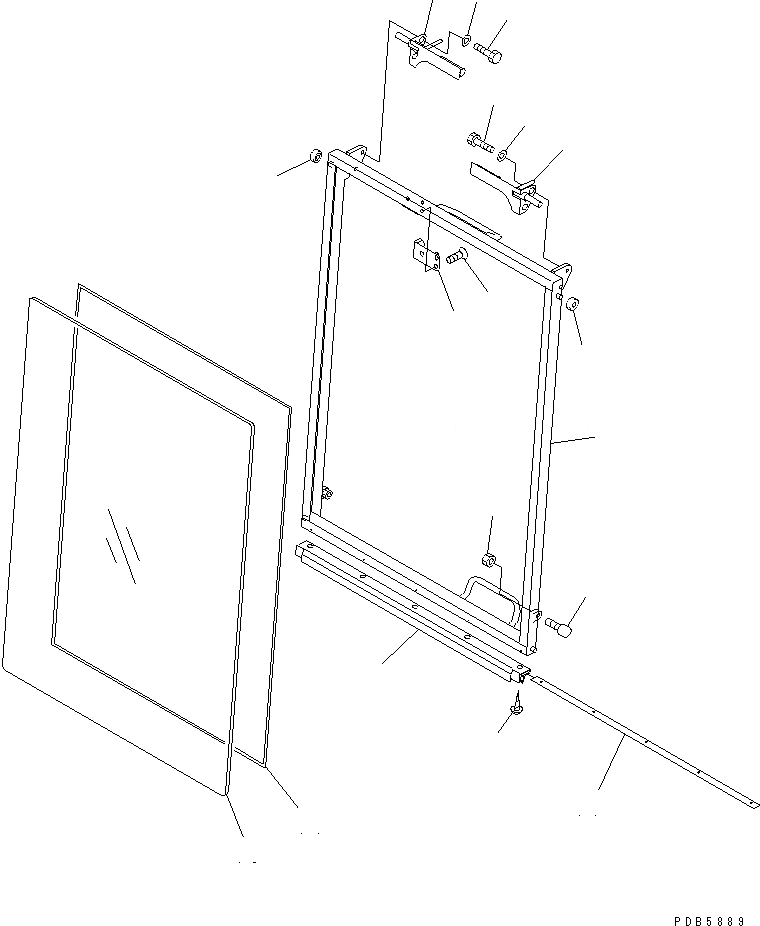 PDB5889