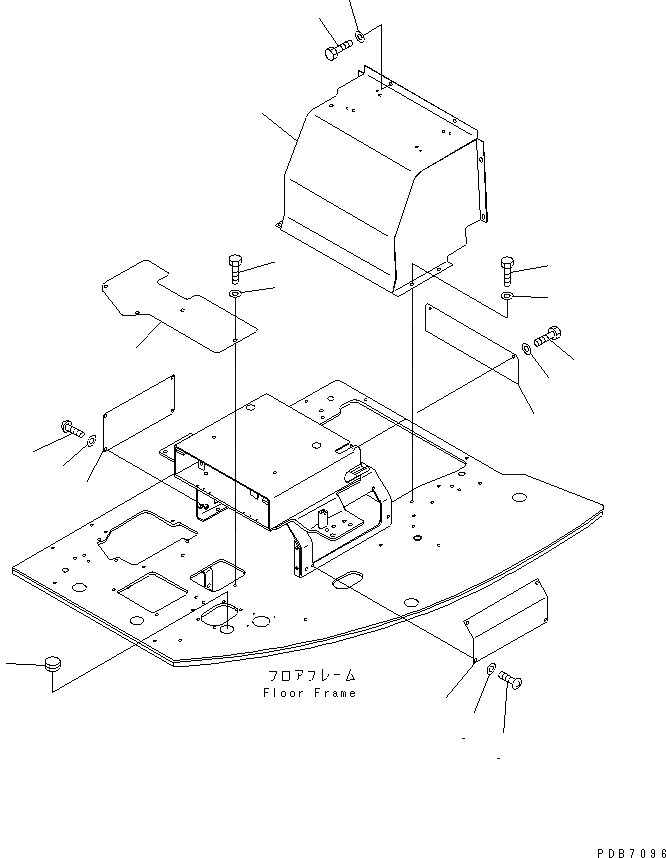 フロアフレーム
Floor Frame

PDB7096