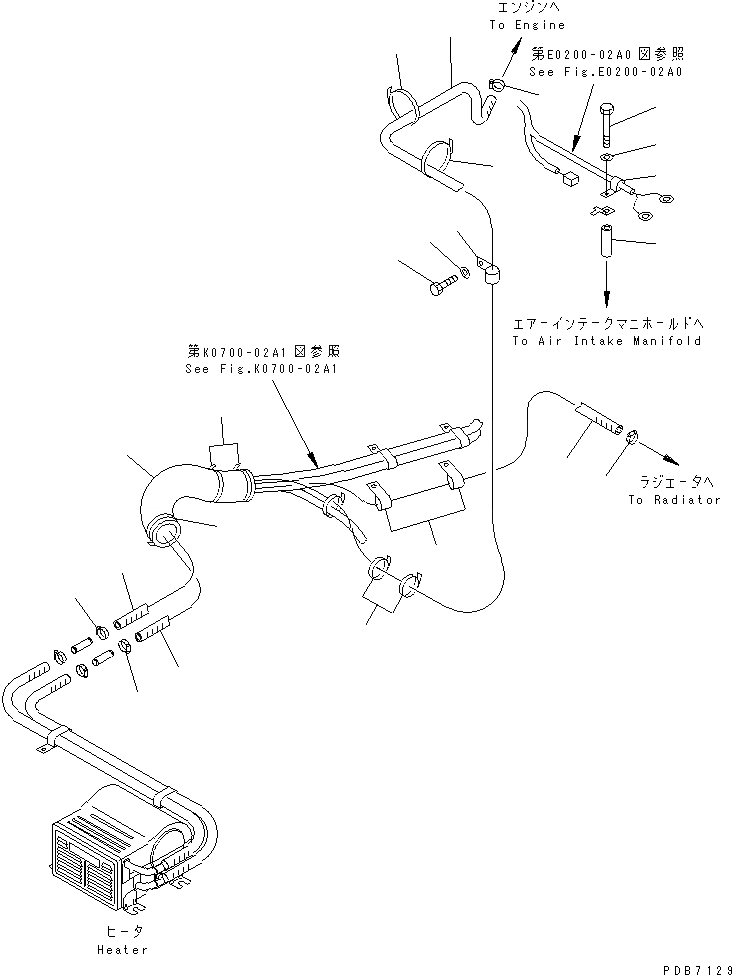 エンジンへ
To Engine

第E0200-02A0図参照
See Fig.E0200-02A0

エアーインテークマニホールドへ
To Air Intake Manifold

第K0700-02A1図参照
See Fig.K0700-02A1

ラジエータへ
To Radiator

ヒータ
Heater

PDB7129