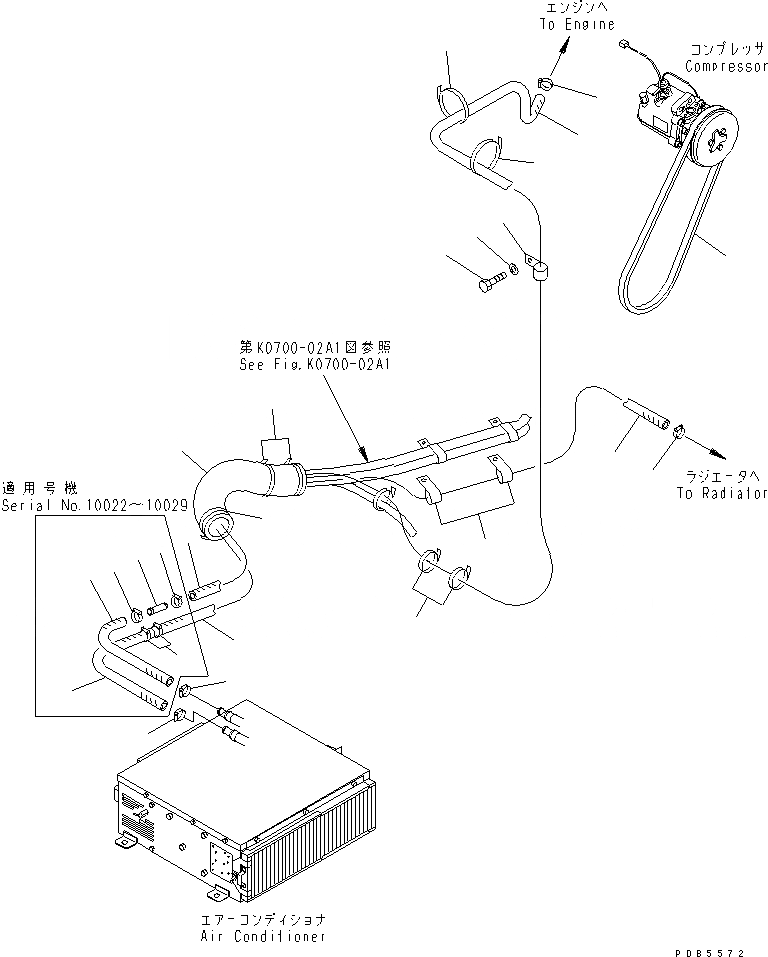 エンジンへ
To Engine

コンプレッサ
Compressor

第K0700-02A1図参照
See Fig.K0700-02A1

ラジエータへ
To Radiator

適用号機
Serial No.10022～10029

エアーコンディショナ
Air Conditioner

PDB5572