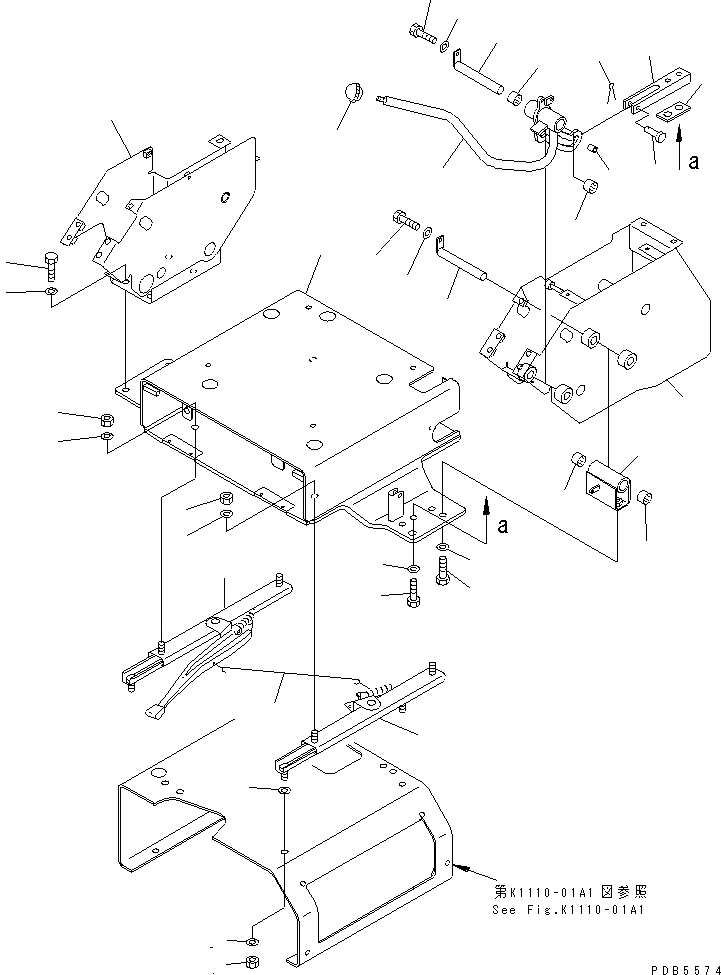 a

a

第K1110-01A1図参照
See Fig.K1110-01A1

PDB5574