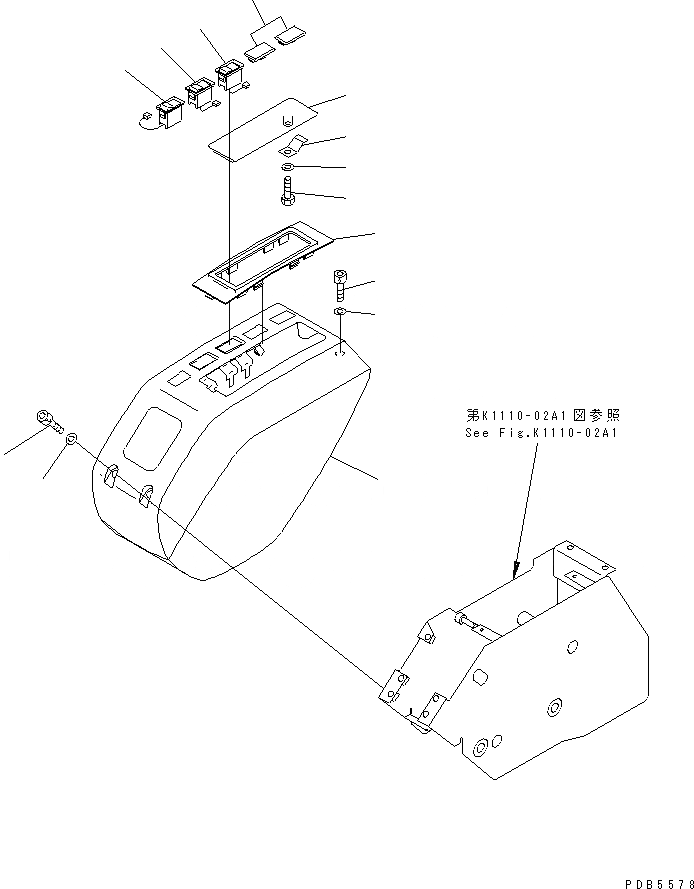 第K1110-02A1図参照
See Fig.K1110-02A1

PDB5578