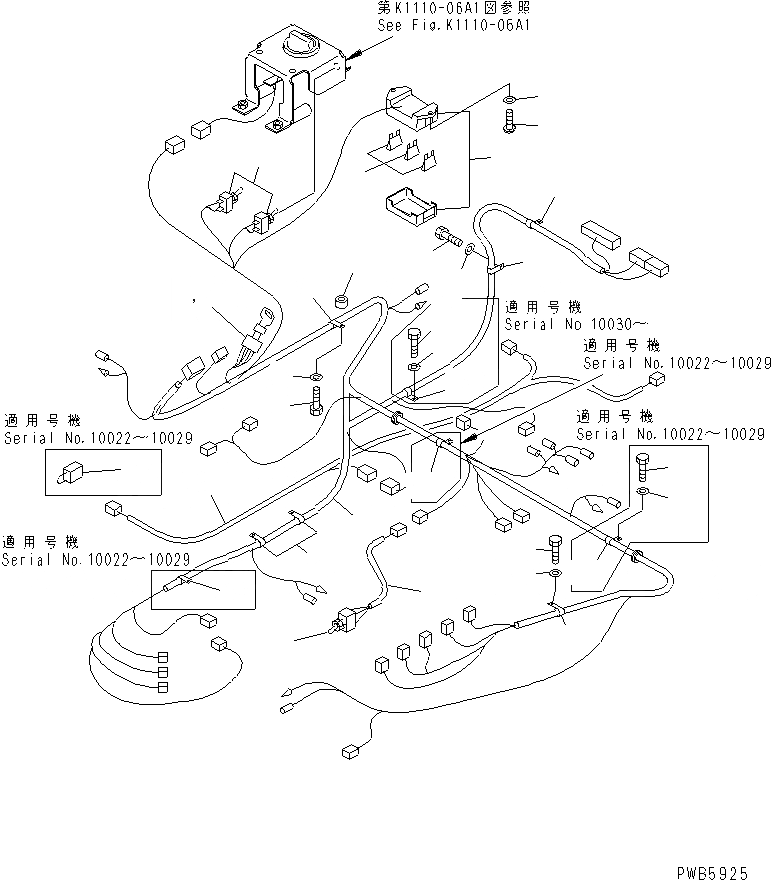 第K1110-06A1図参照
See Fig.K1110-06A1

適用号機
Serial No 10030~

適用号機
Serial No.10022~10029

適用号機
Serial No.10022~10029

適用号機
Serial No.10022~10029

適用号機
Serial No.10022~10029

PWB5925