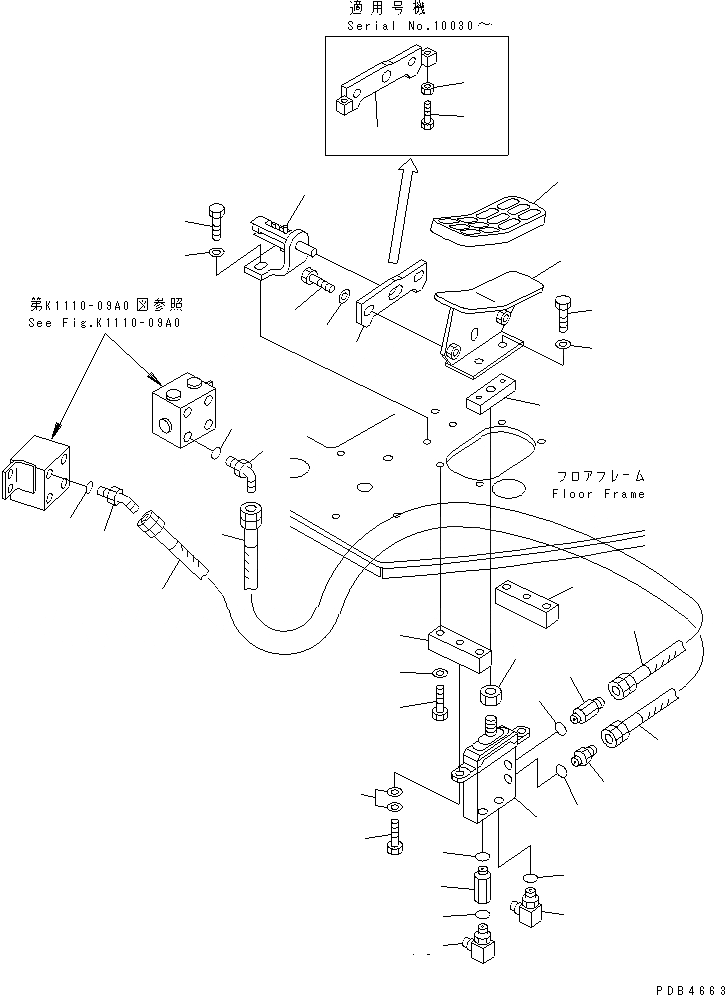 適用号機
Serial No.10030～

第K1110-09A0図参照
See Fig.K1110-09A0

フロアフレーム
Floor Frame

PDB4663