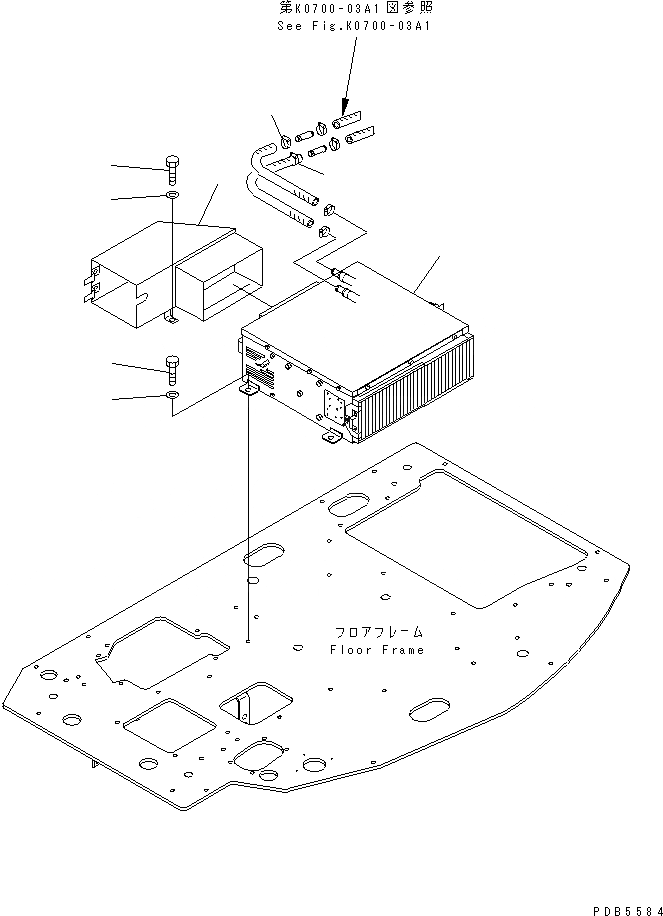 第K0700-03A1図参照
See Fig.K0700-03A1

フロアフレーム
Floor Frame

PDB5584