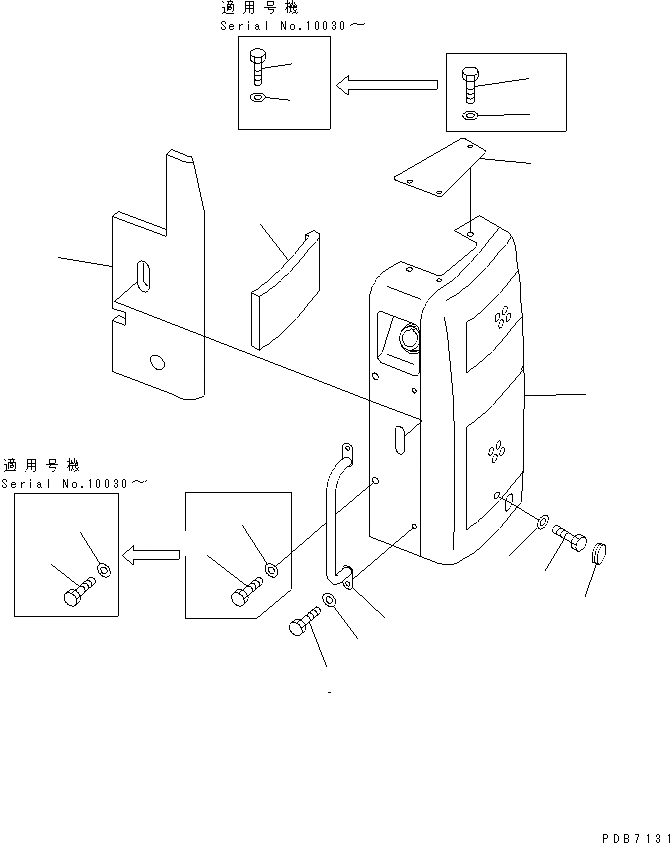 適用号機
Serial No.10030～

適用号機
Serial No.10030～

PDB7131