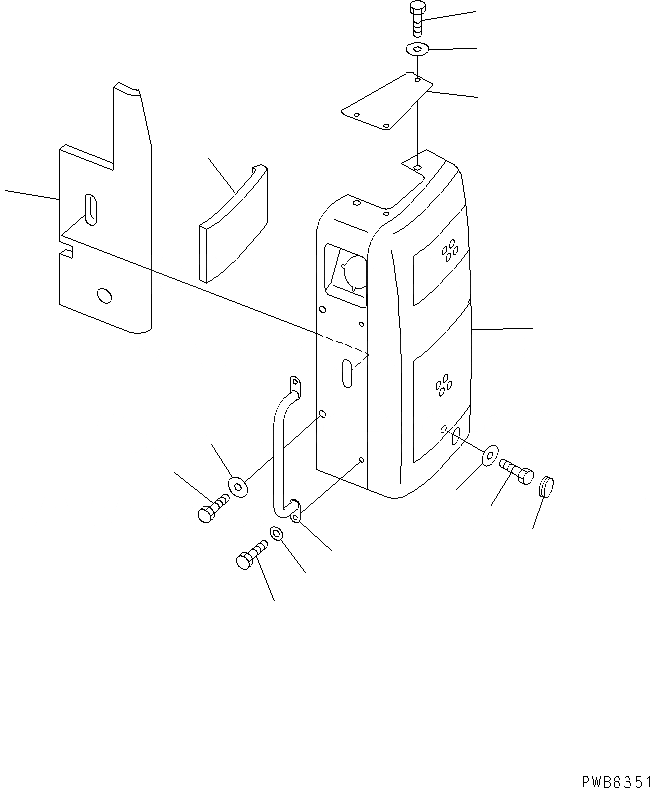 PWB6351