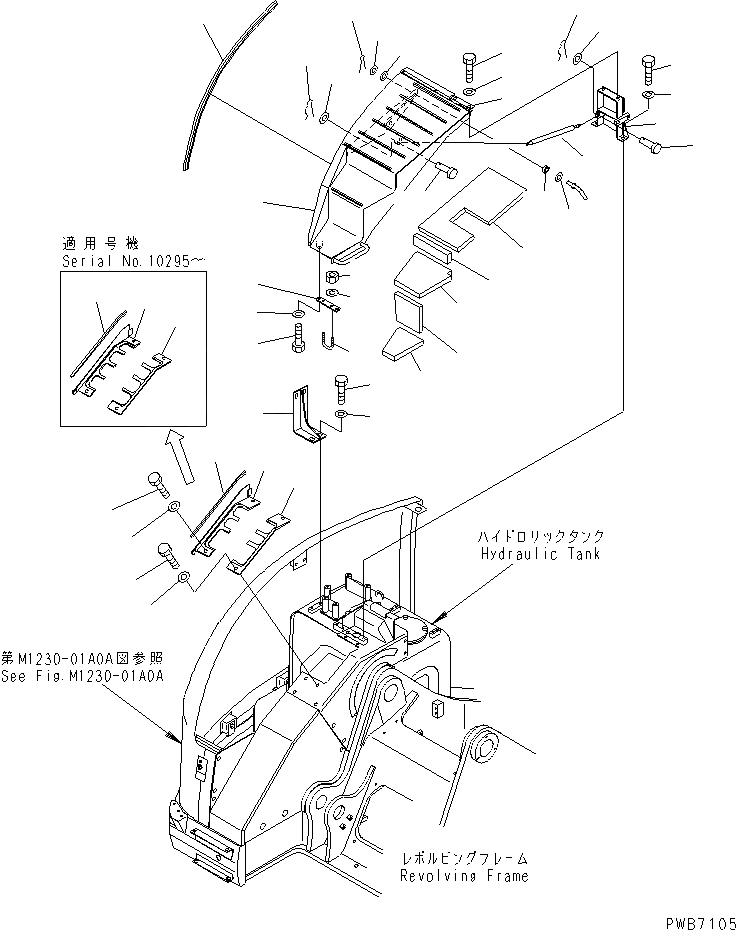 適用号機
Serial No.10295~

ハイドロリックタンク
Hydraulic Tank

第M1230-01A0A図参照
See Fig.M1230-01A0A

レボルビングフレーム
Revolving Frame

PWB7105