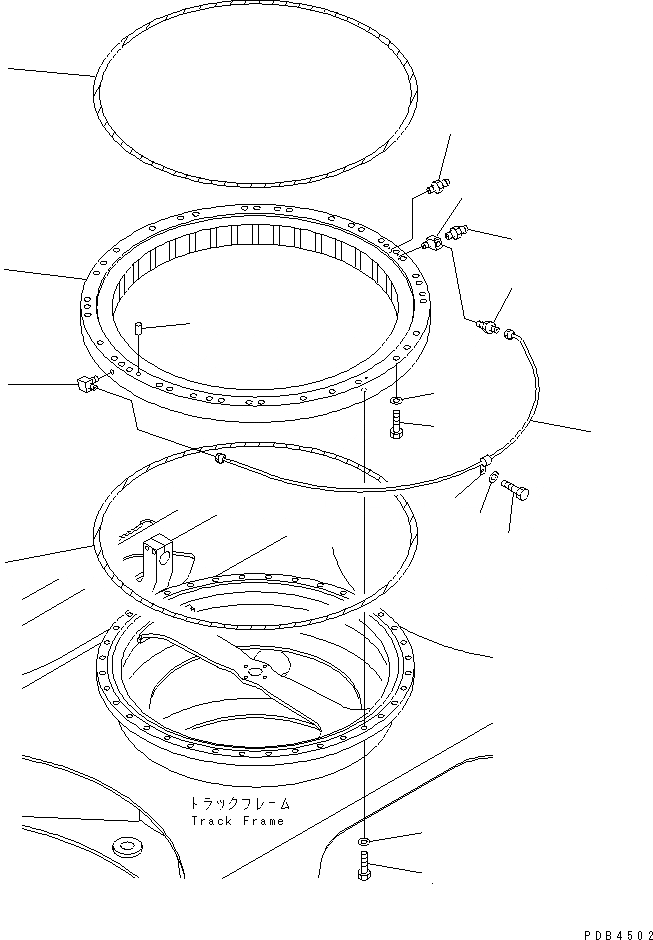 トラックフレーム
Track Frame

PDB4502