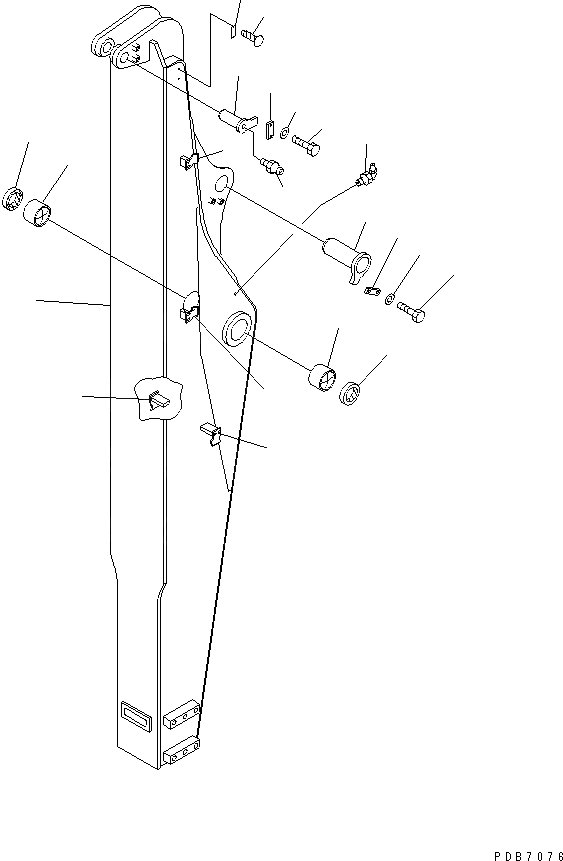 PDB7076