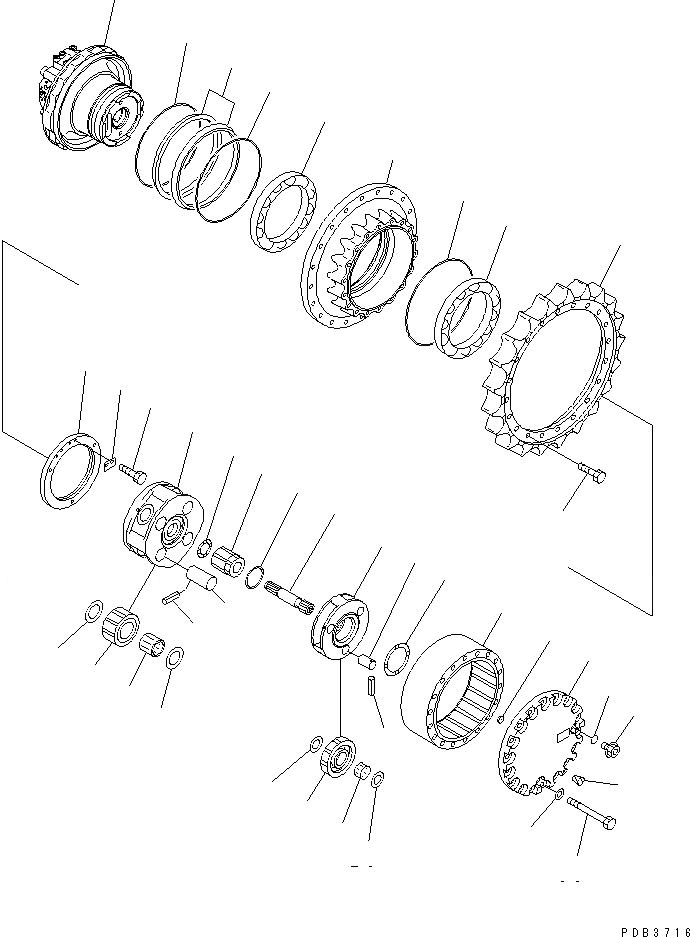 PDB3716