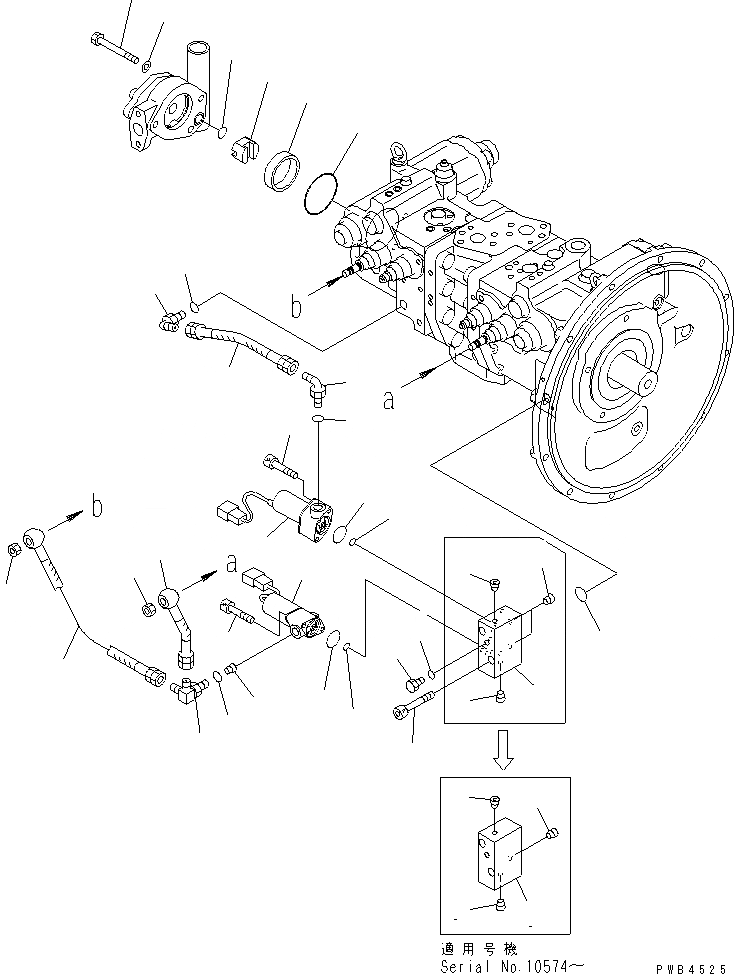 b
a
b
a
適用号機
Serial No.10574～
PWB4525