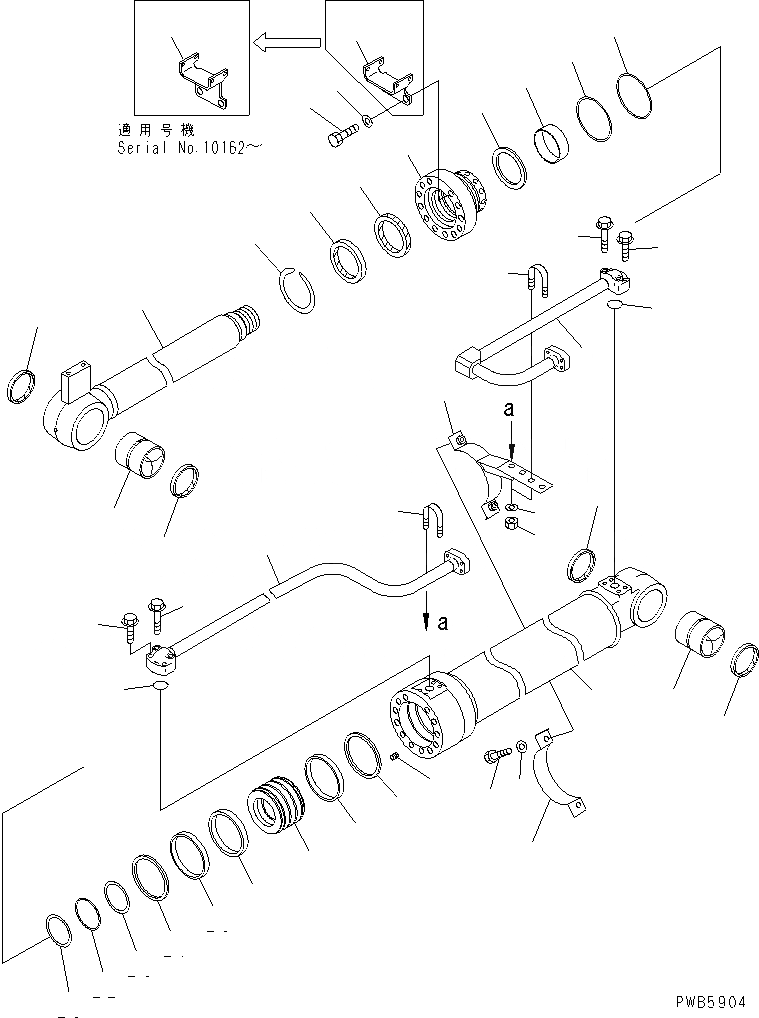 適用号機
Serial No.10162～

a

a

PWB5904