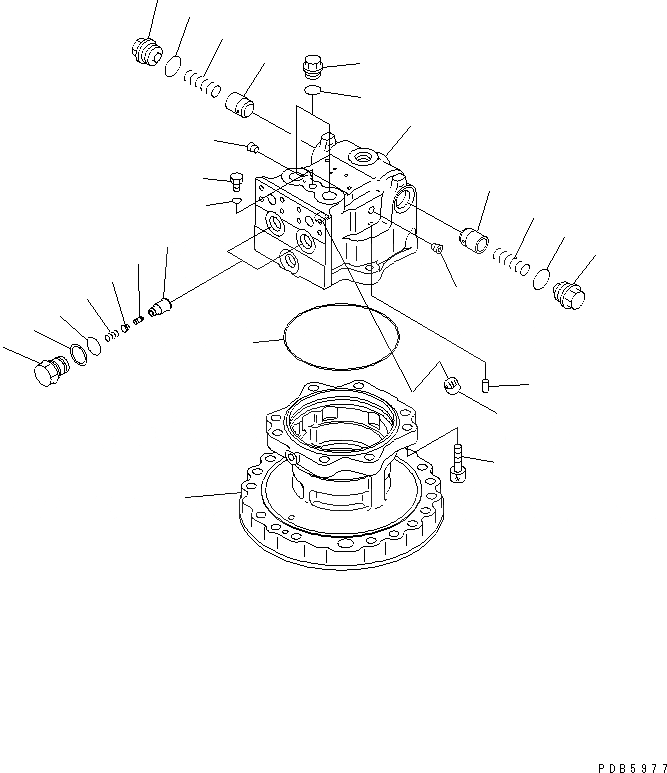 PDB5977