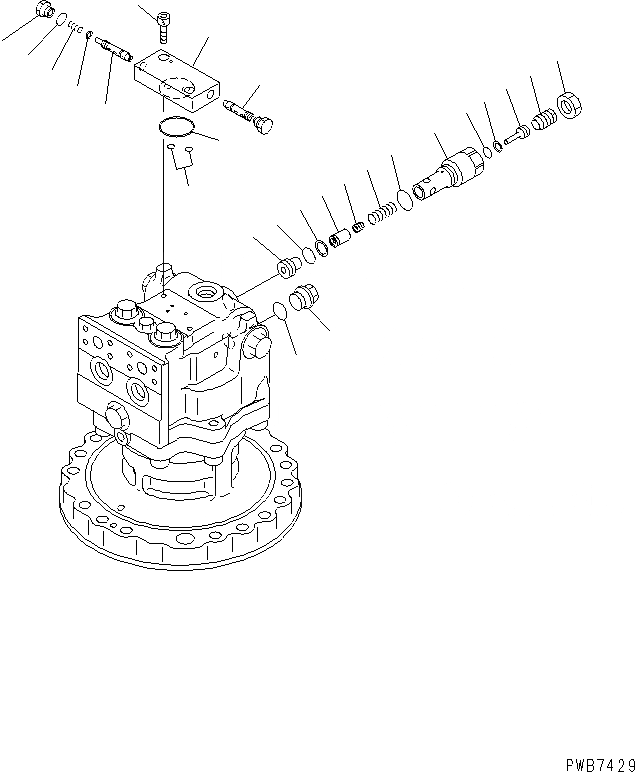 PWB7429