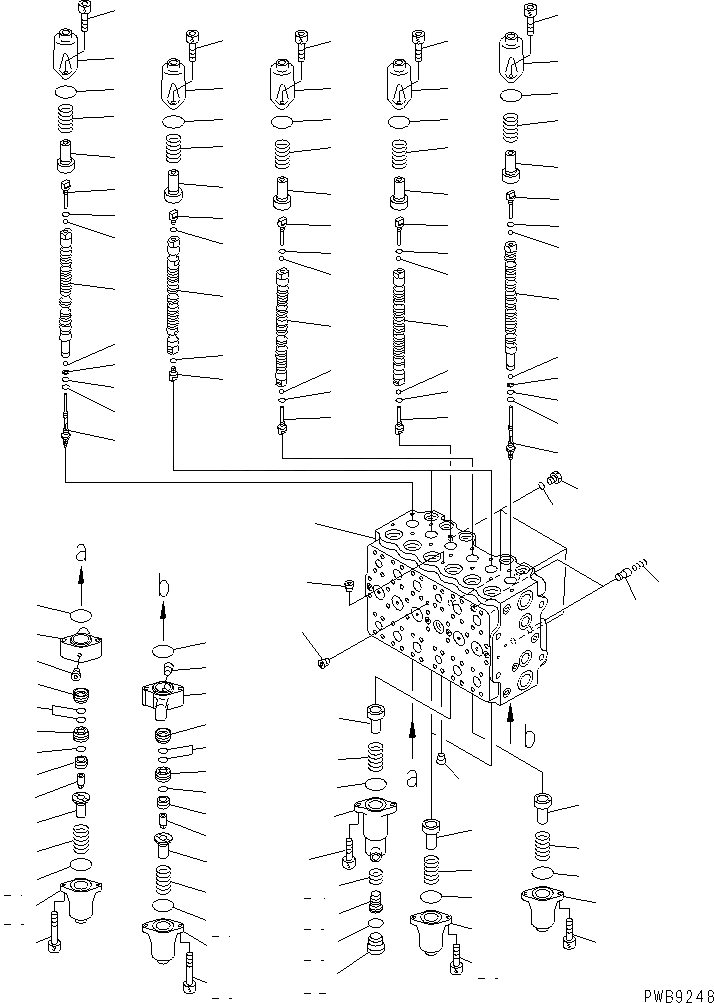 a

b

a

b

PWB9248