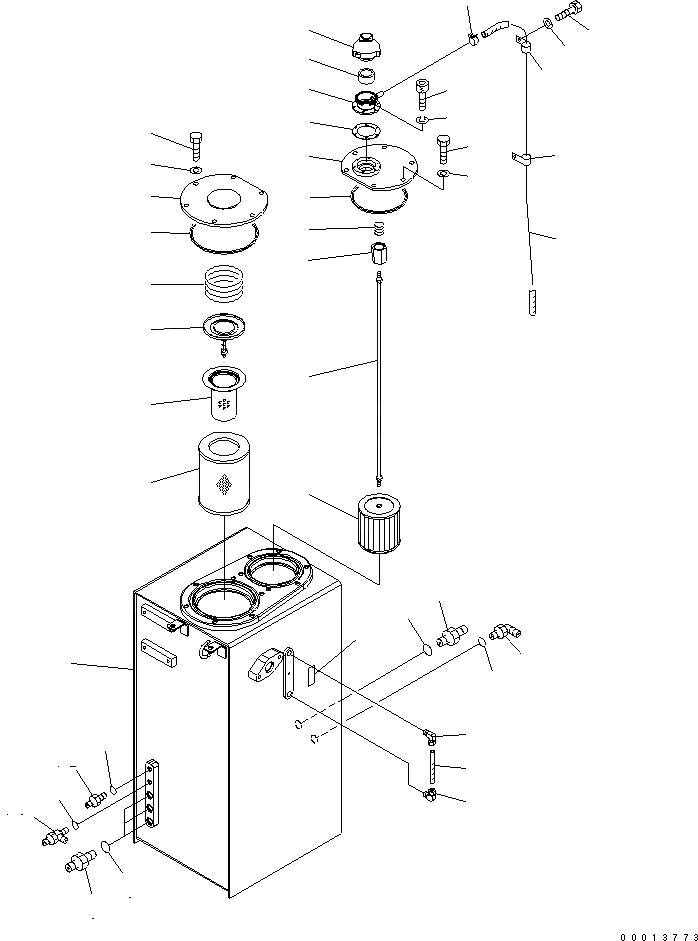 00013773