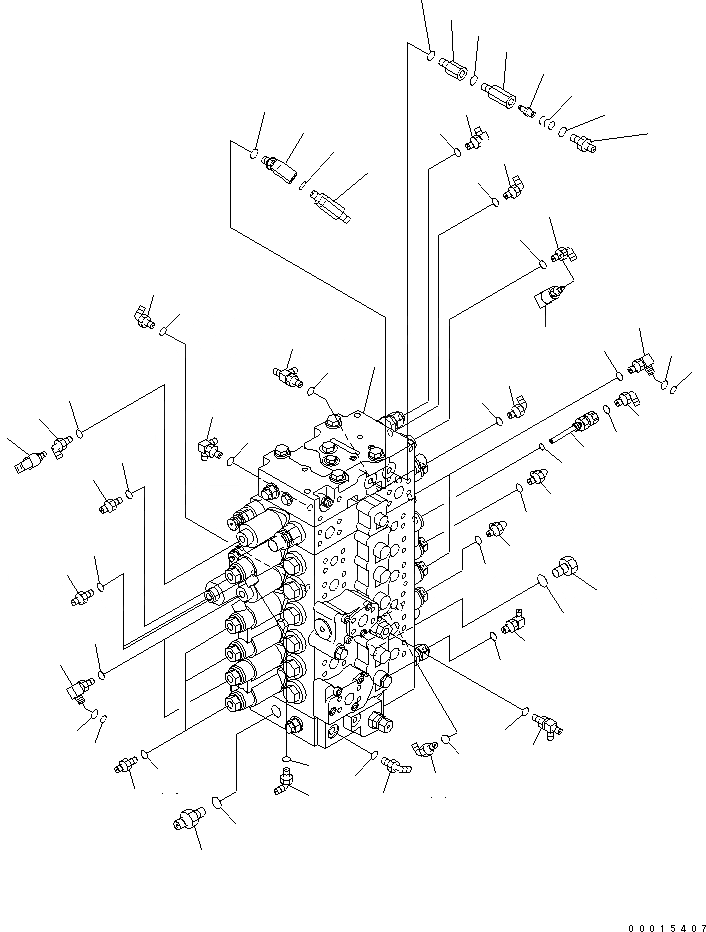 00015407