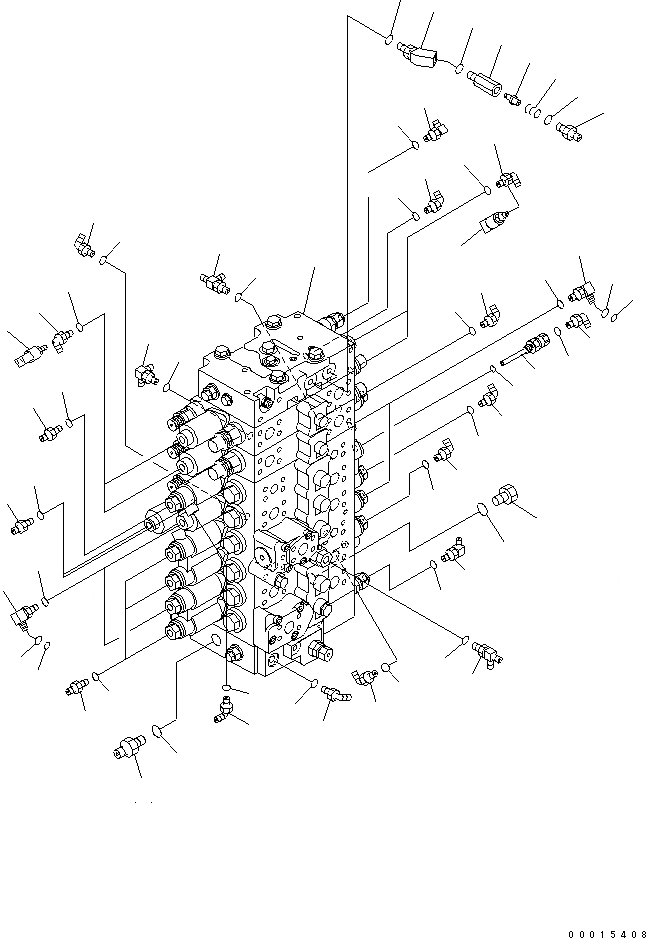 00015408