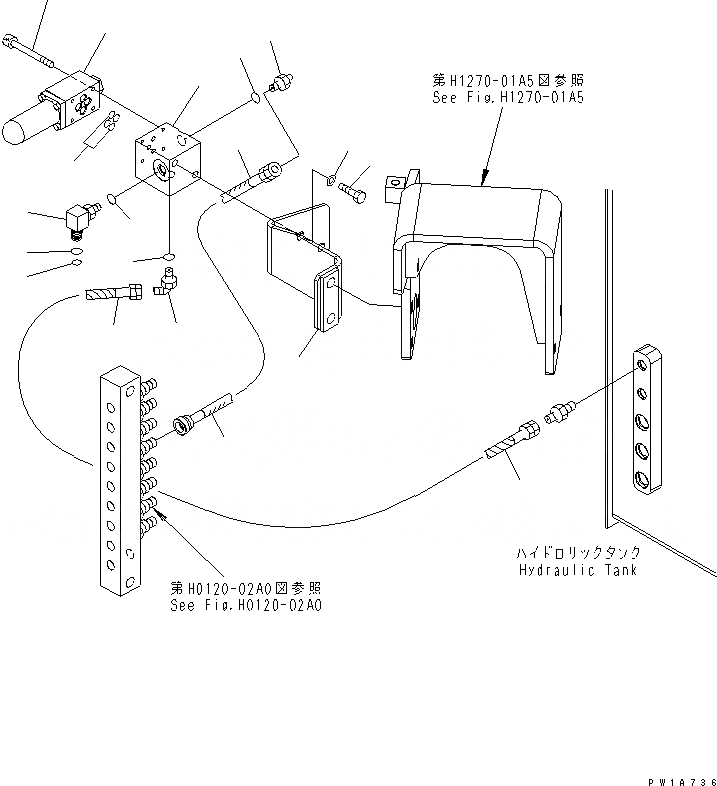 第H1270-01A5図参照
See Fig.H1270-01A5

ハイドロリックタンク
Hydraulic Tank

第H0120-02A0図参照
See Fig.H0120-02A0

PW1A736