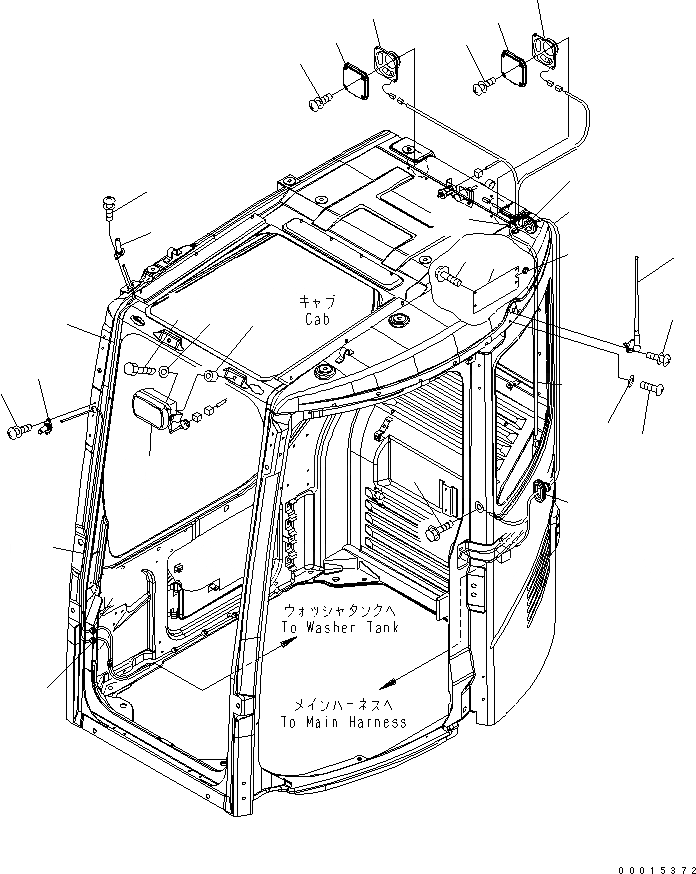 キャブ
Cab

ウォッシャタンクへ
To Washer Tank

メインハーネスへ
To Main Harness

00015372