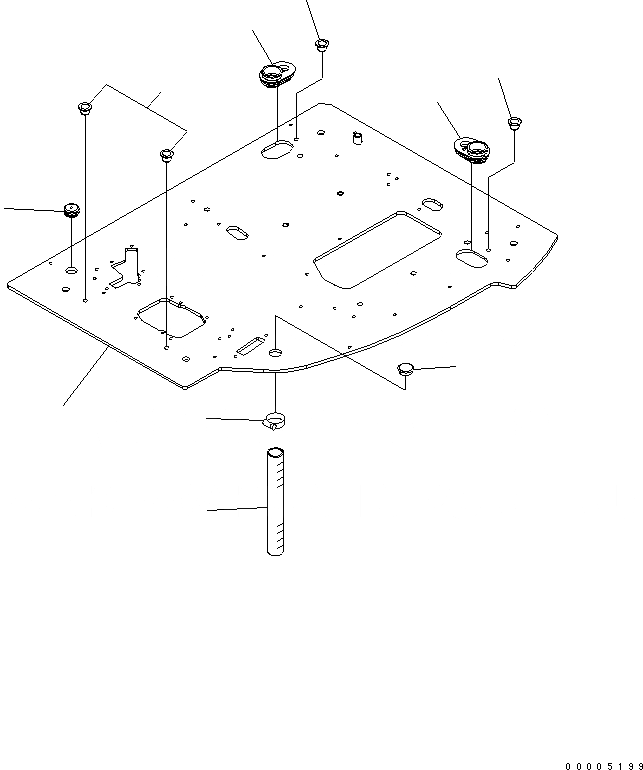 00005199