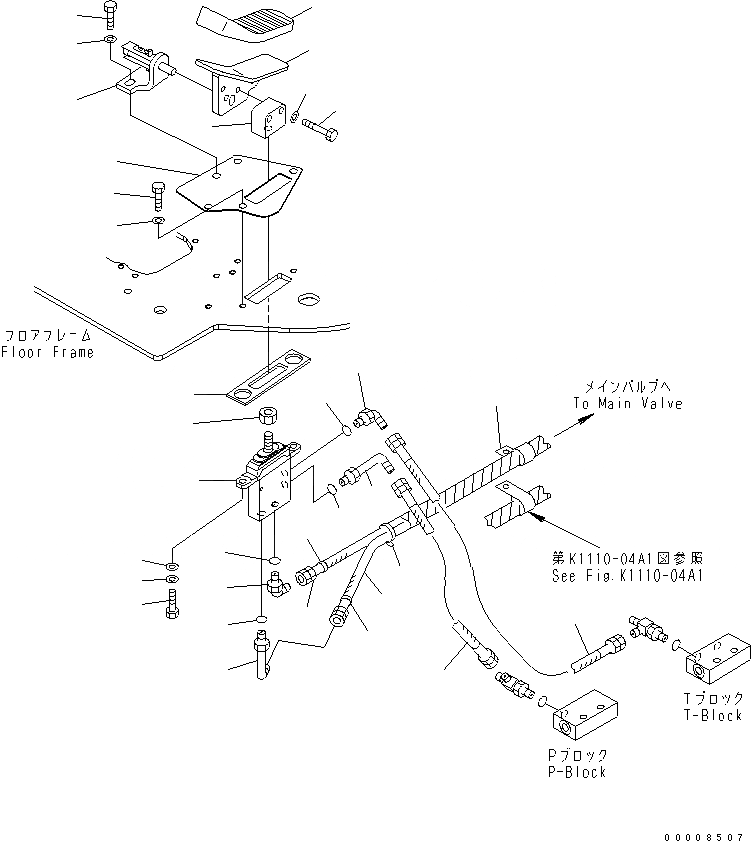 フロアフレーム
Floor Frame

メインバルブへ
To Main Valve

第K1110-04A1図参照
See Fig.K1110-04A1

Tブロック
T-Block

Pブロック
P-Block

00008507