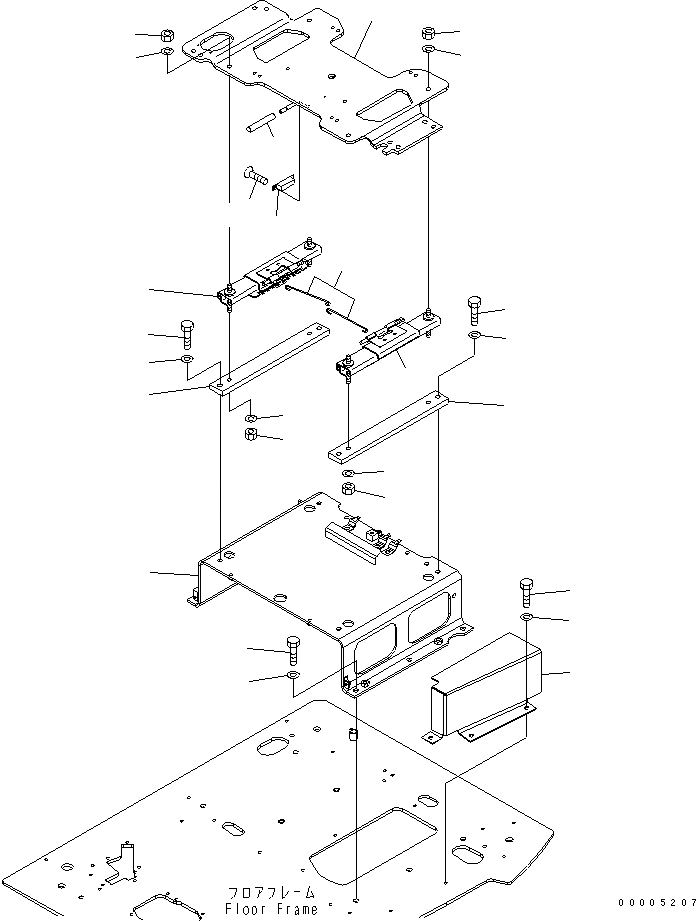 フロアフレーム
Floor Frame

00005207