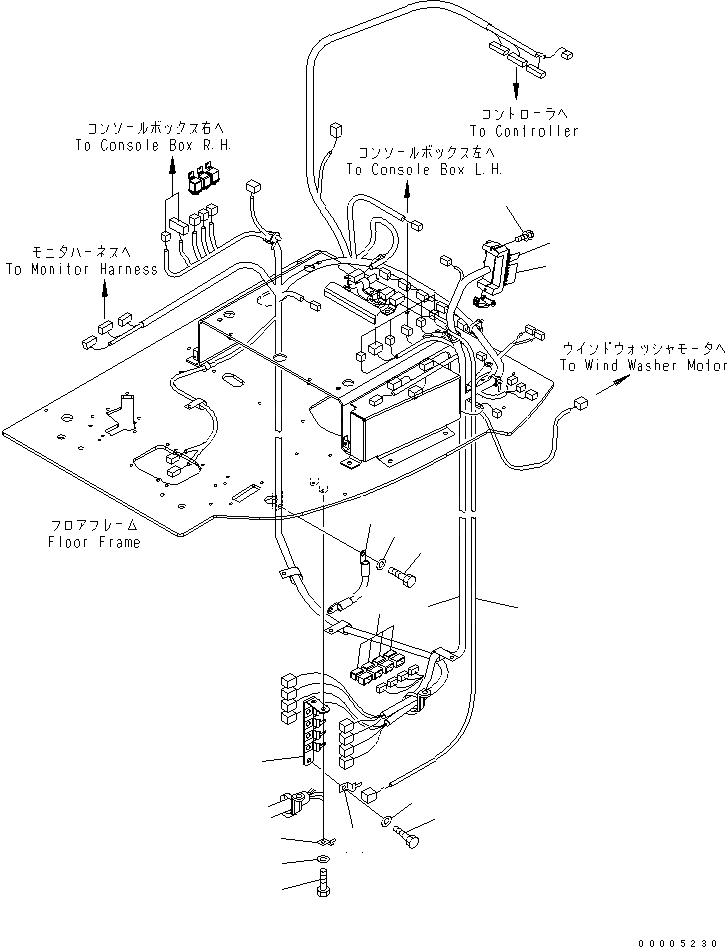 コントローラへ
To Controller

コンソールボックス右へ
To Console Box R.H.

コンソールボックス左へ
To Console Box L.H.

モニタハーネスへ
To Monitor Harness

ウインドウォッシャモータへ
To Wind Washer Motor

フロアフレーム
Floor Frame

00005230