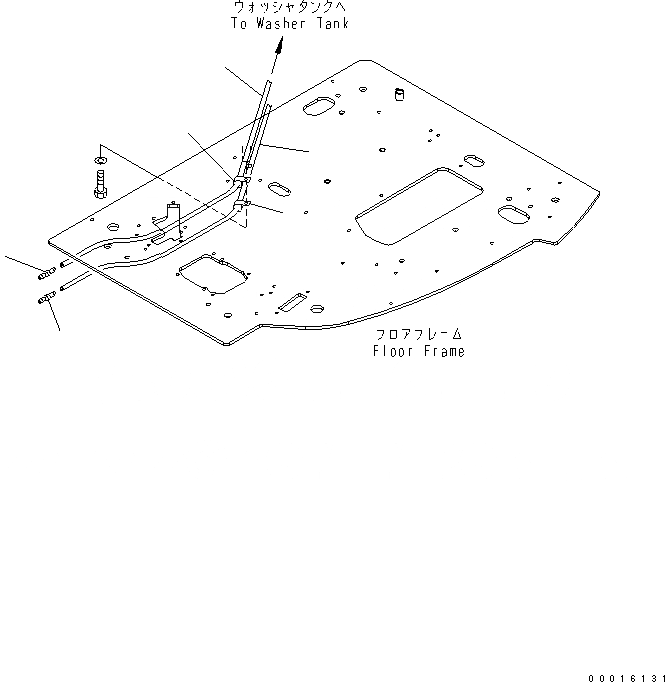 ウォッシャタンクへ
To Washer Tank

フロアフレーム
Floor Frame

00016131