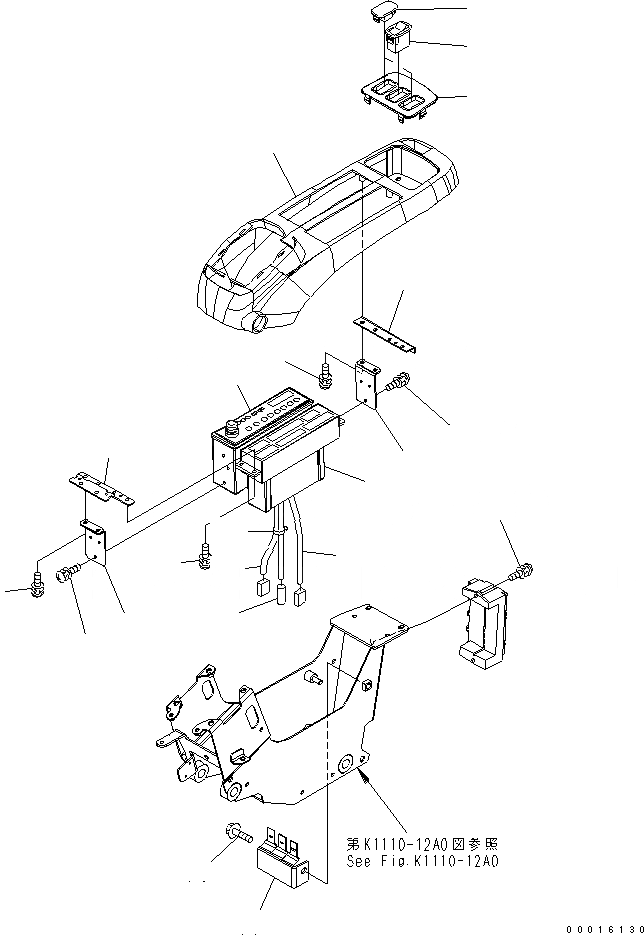 第K1110-12A0図参照
See Fig.K1110-12A0

00016130