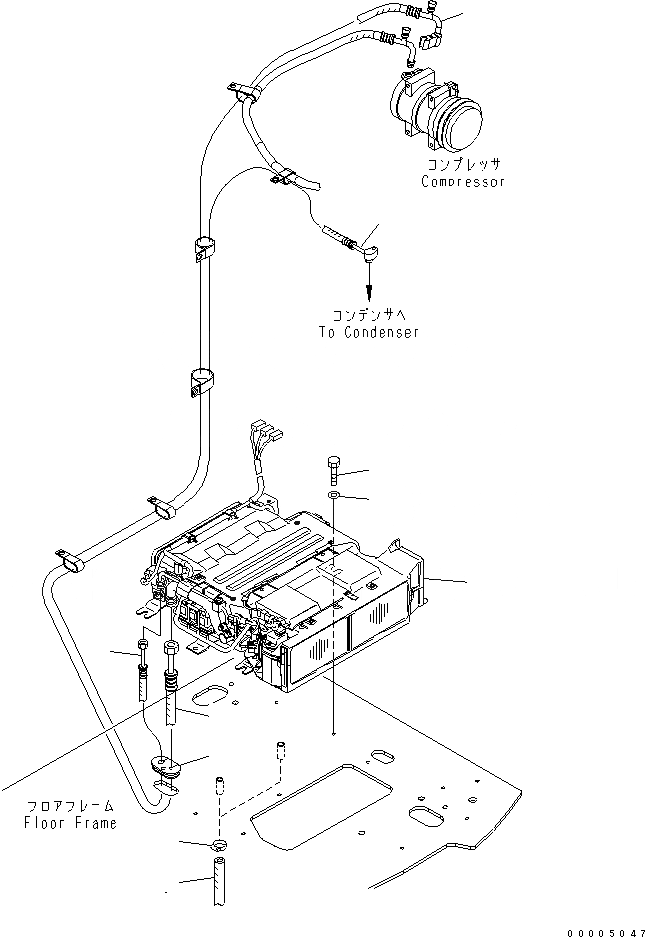 コンプレッサ
Compressor

コンデンサへ
To Condenser

フロアフレーム
Floor Frame

00005047