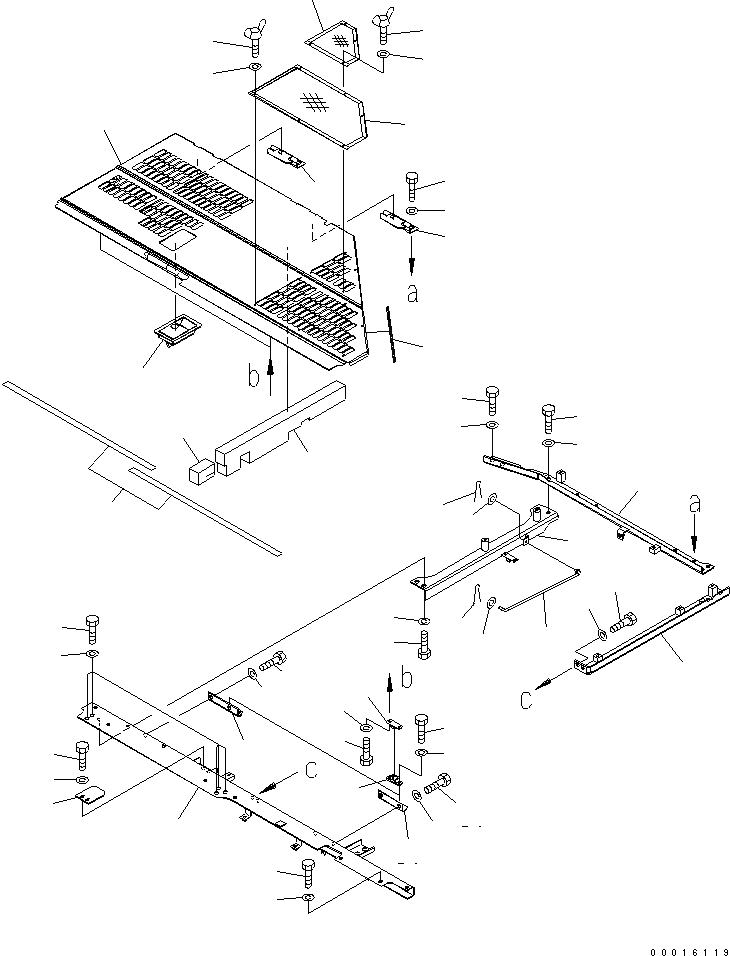 a
b
a
b
c
c
00016119