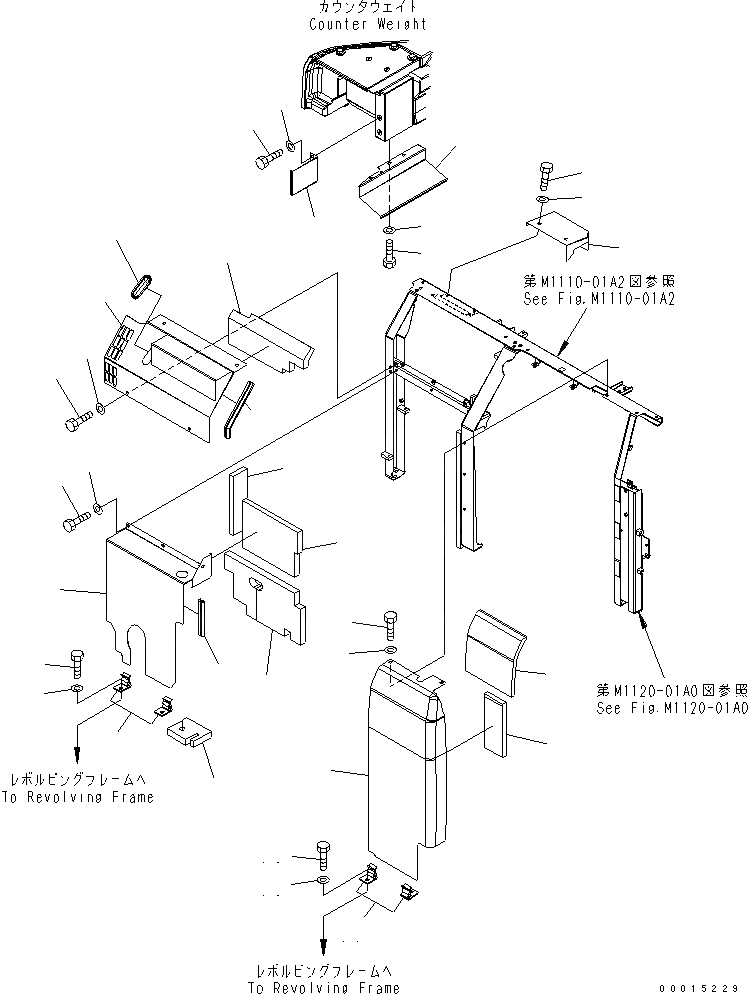 カウンタウェイト
Counter Weight

第M1110-01A2図参照
See Fig.M1110-01A2

第M1120-01A0図参照
See Fig.M1120-01A0

レボルビングフレームへ
To Revolving Frame

レボルビングフレームへ
To Revolving Frame

00015229